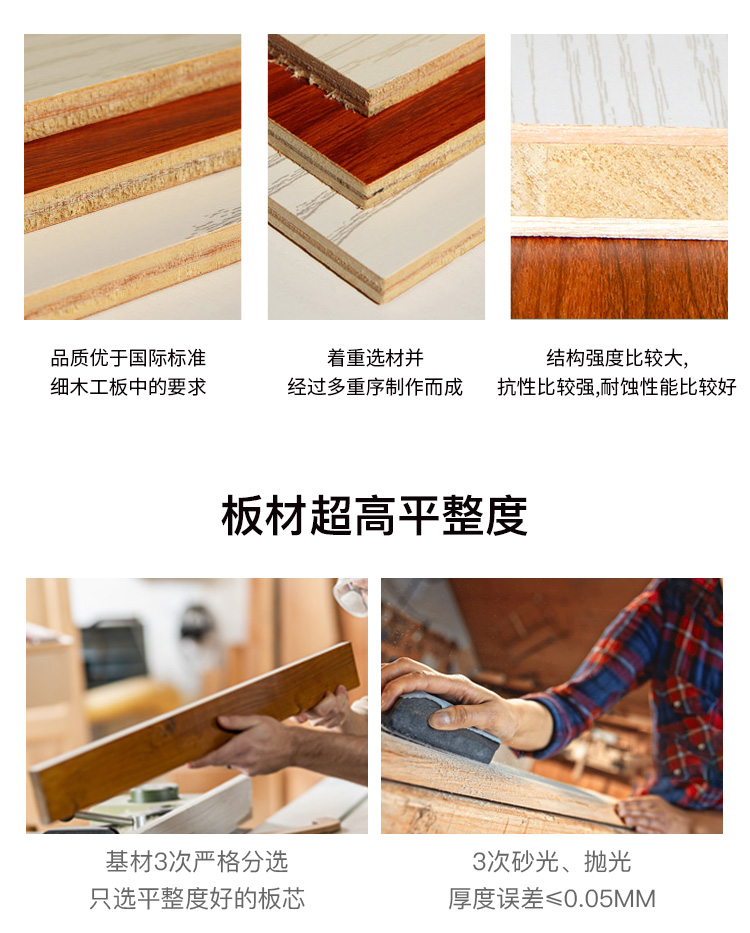 品质优于国际标准
细木工板中的要求

着重选材并
经过多重序制作而成

结构强度比较大,
抗性比较强,耐蚀性能比较好

板材超高平整度

基材3次严格分选
只选平整度好的板芯

3次砂光、抛光
厚度误差≤0.05MM